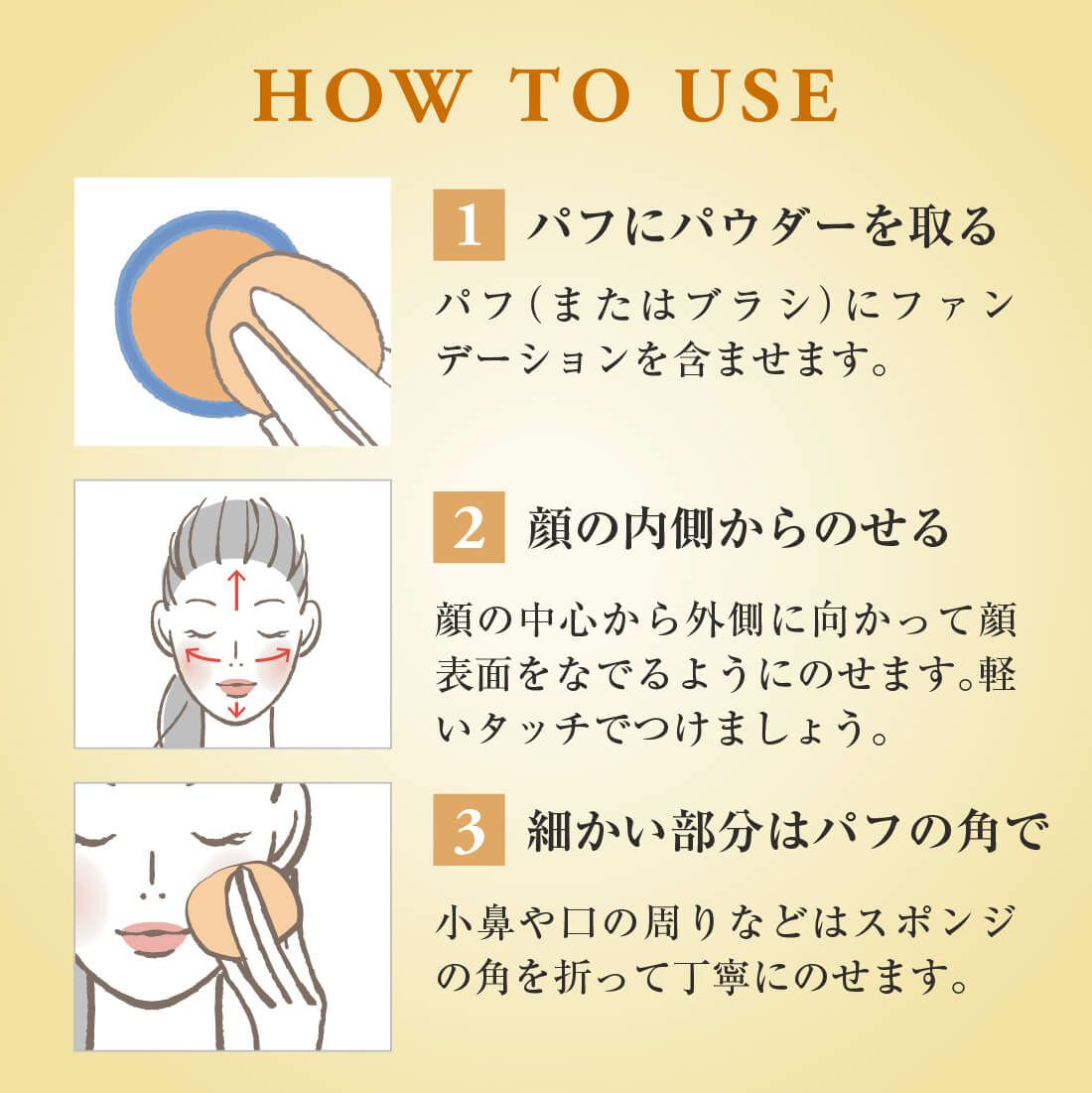 HOW TO USE

1 パフにパウダーを取る

パフ(またはブラシ)にファンデーションを含ませます。

2 顔の内側からのせる

顔の中心から外側に向かって顔表面をなでるようにのせます。軽いタッチでつけましょう。

3 細かい部分はパフの角で

小鼻や口の周りなどはスポンジの角を折って丁寧にのせます。