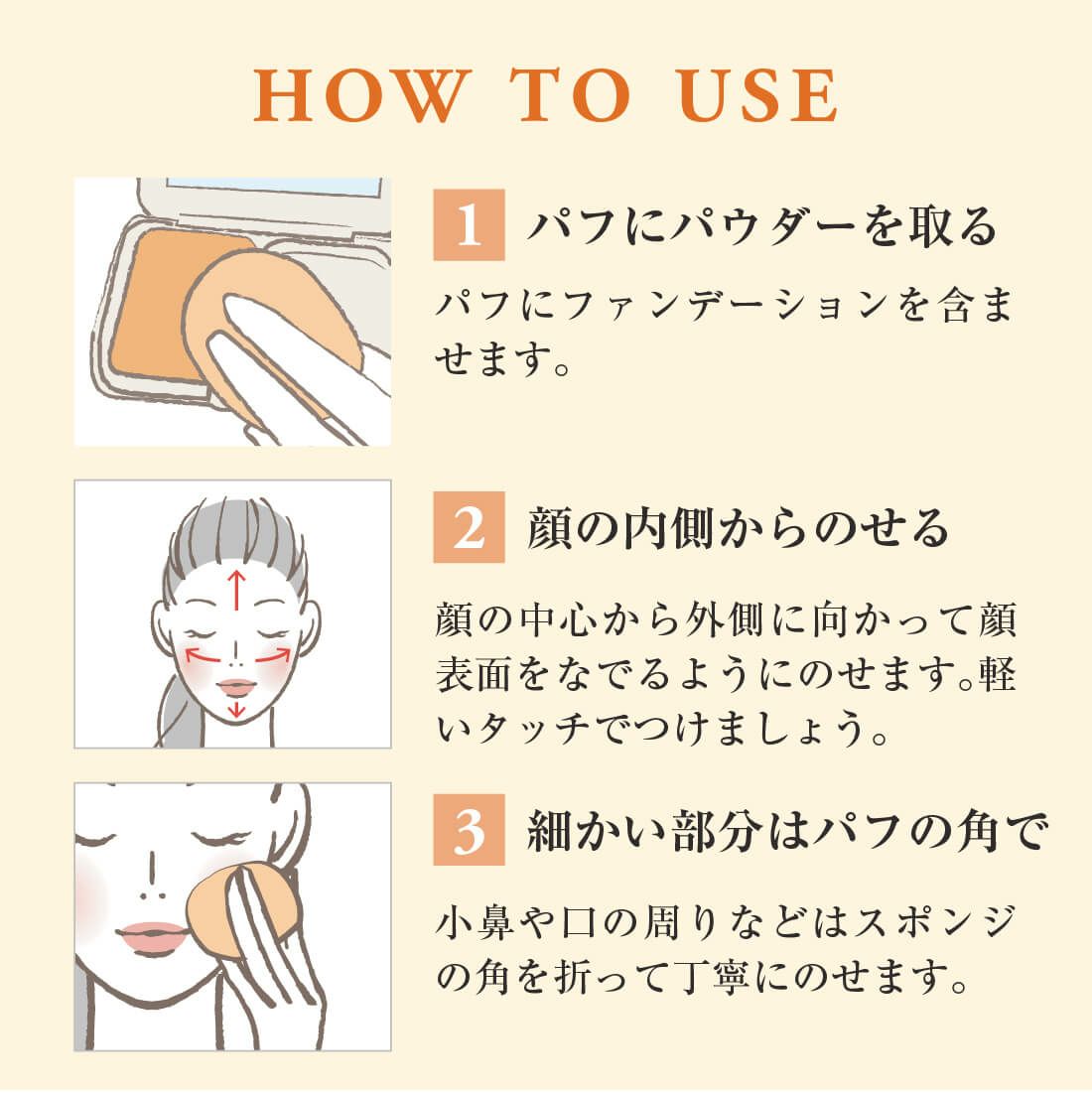 HOW TO USE

1 パフにパウダーを取る

パフにファンデーションを含ませます。

2 顔の内側からのせる

顔の中心から外側に向かって顔表面をなでるようにのせます。軽いタッチでつけましょう。

3 細かい部分はパフの角で

小鼻や口の周りなどはスポンジの角を折って丁寧にのせます。