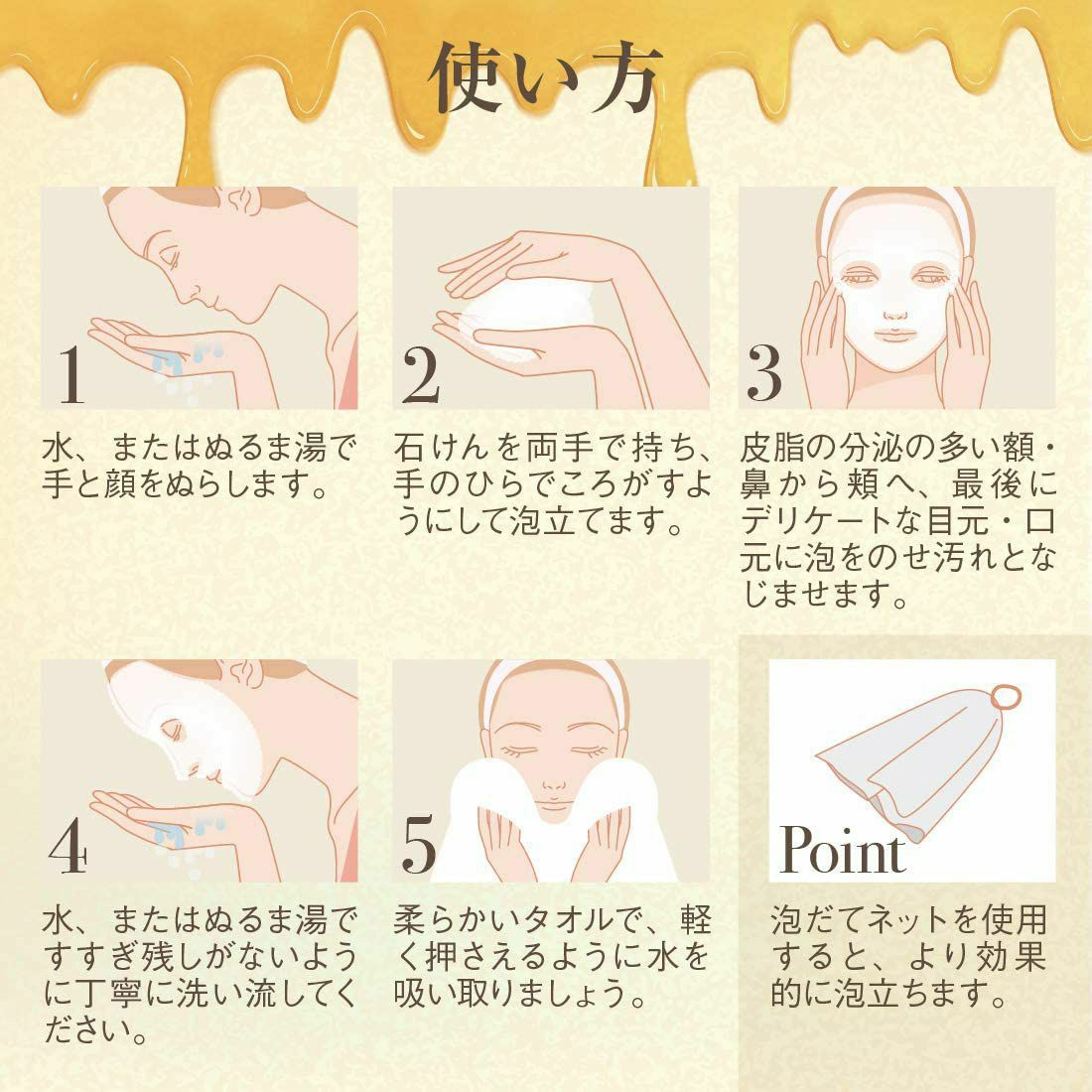 使い方

1
水、またはぬるま湯で手と顔をぬらします。

2
石けんを両手で持ち、手のひらでころがすようにして泡立てます。

3
皮脂の分泌の多い額・鼻から頬へ、最後にデリケートな目元・口元に泡をのせ汚れとなじませます。

4
水、またはぬるま湯ですすぎ残しがないように丁寧に洗い流してください。

5
柔らかいタオルで、軽く押さえるように水を吸い取りましょう。

Point
泡だてネットを使用すると、より効果的に泡立ちます。