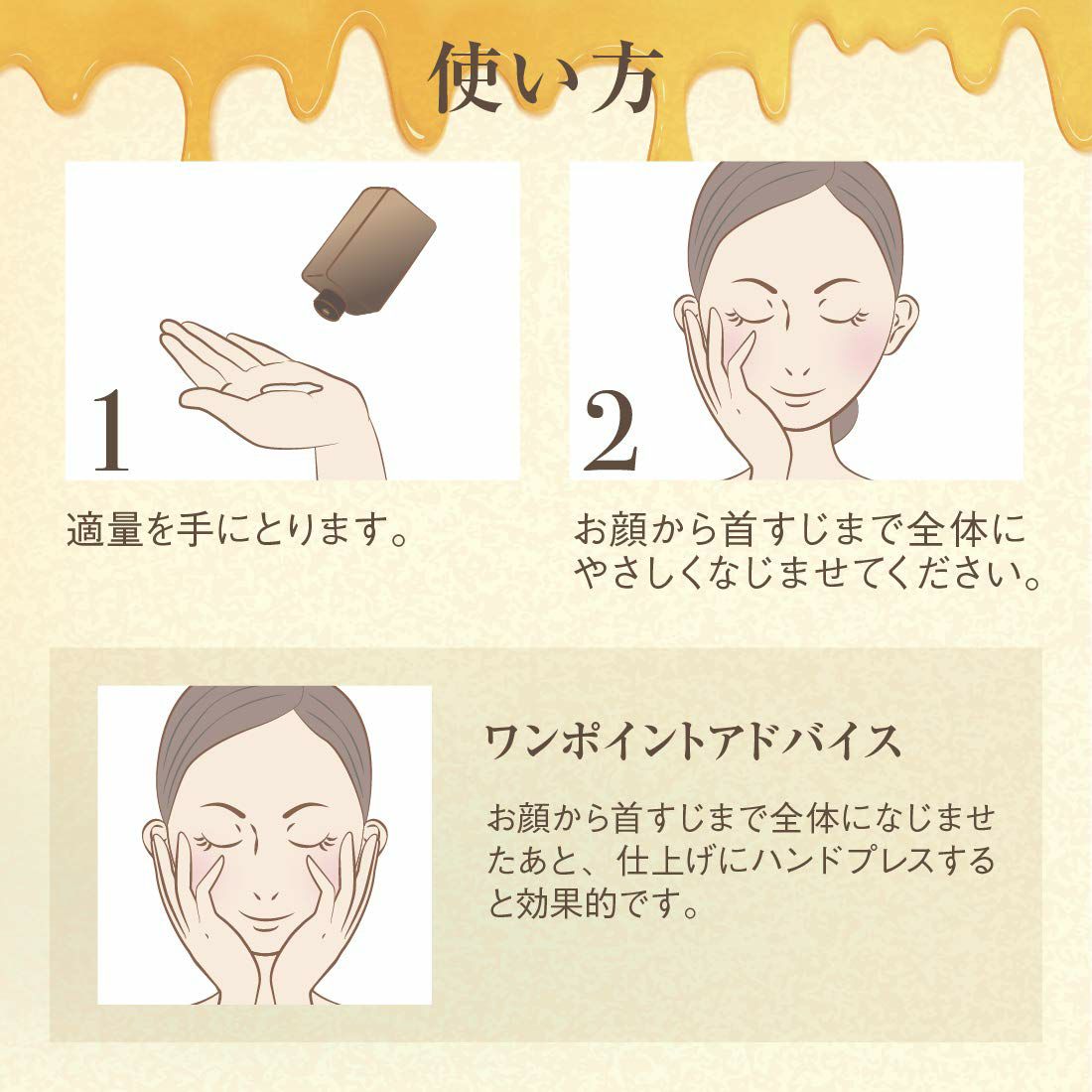 使い方

1

適量を手にとります。

2

お顔から首すじまで全体にやさしくなじませてください。

ワンポイントアドバイス

お顔から首すじまで全体になじませたあと、仕上げにハンドプレスすると効果的です。