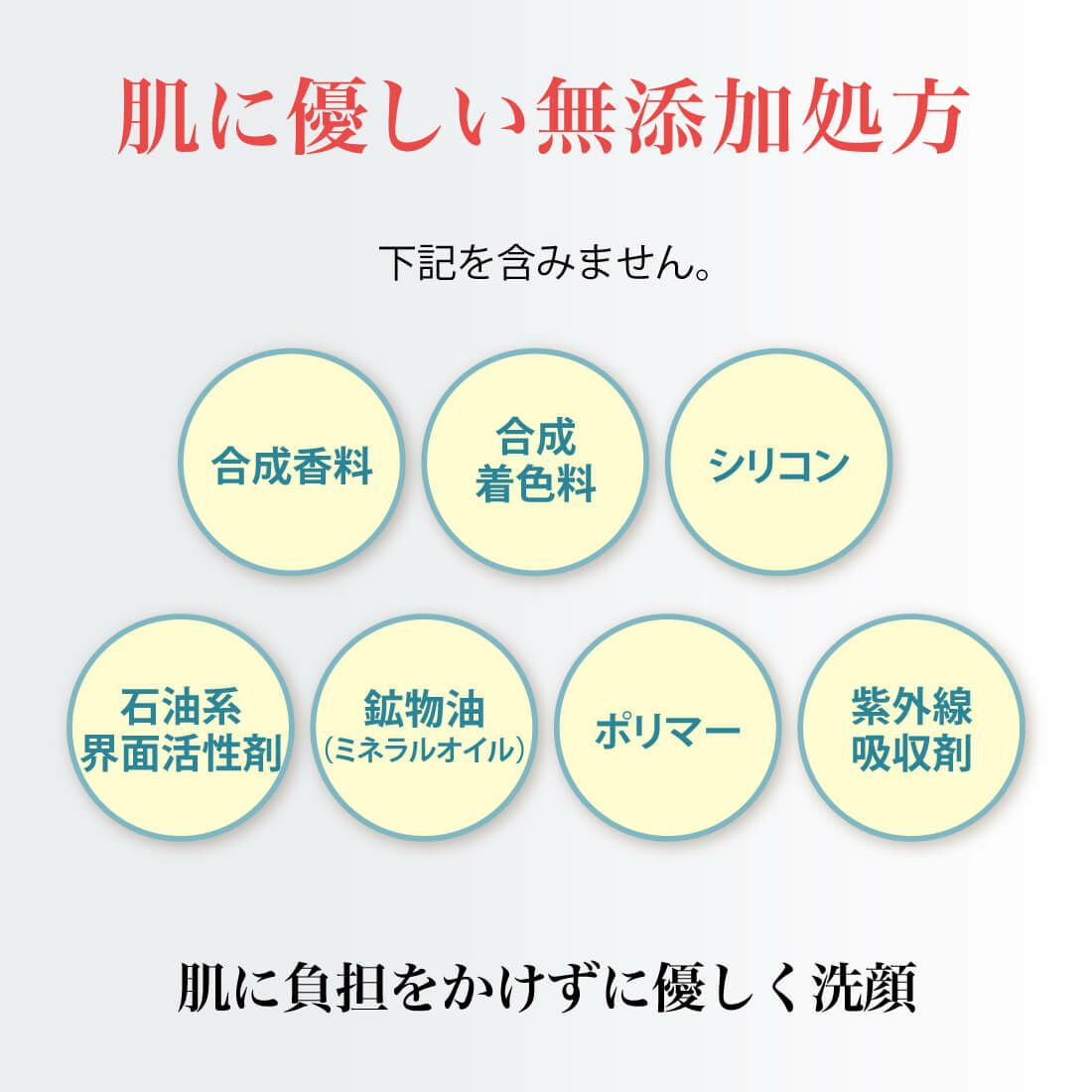 肌に優しい無添加処方

下記を含みません。

合成香料

合成
着色料

シリコン

石油系
界面活性剤

鉱物油
(ミネラルオイル)

ポリマー

紫外線
吸収剤

肌に負担をかけずに優しく洗顔