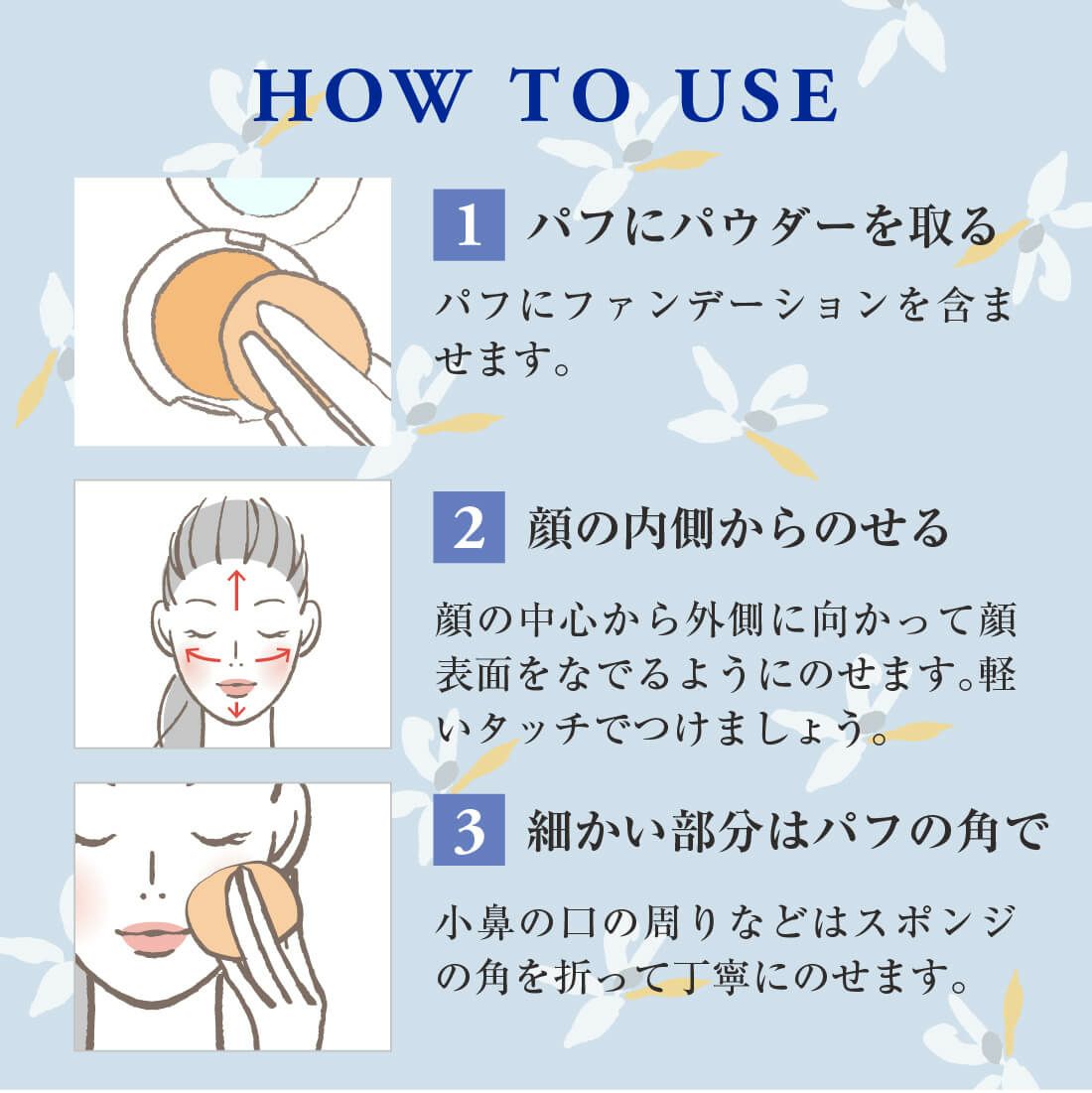 HOW TO USE

1 パフにパウダーを取る

パフにファンデーションを含ませます。

2 顔の内側からのせる

顔の中心から外側に向かって顔表面をなでるようにのせます。軽いタッチでつけましょう。

3 細かい部分はパフの角で

小鼻の口の周りなどはスポンジの角を折って丁寧にのせます。