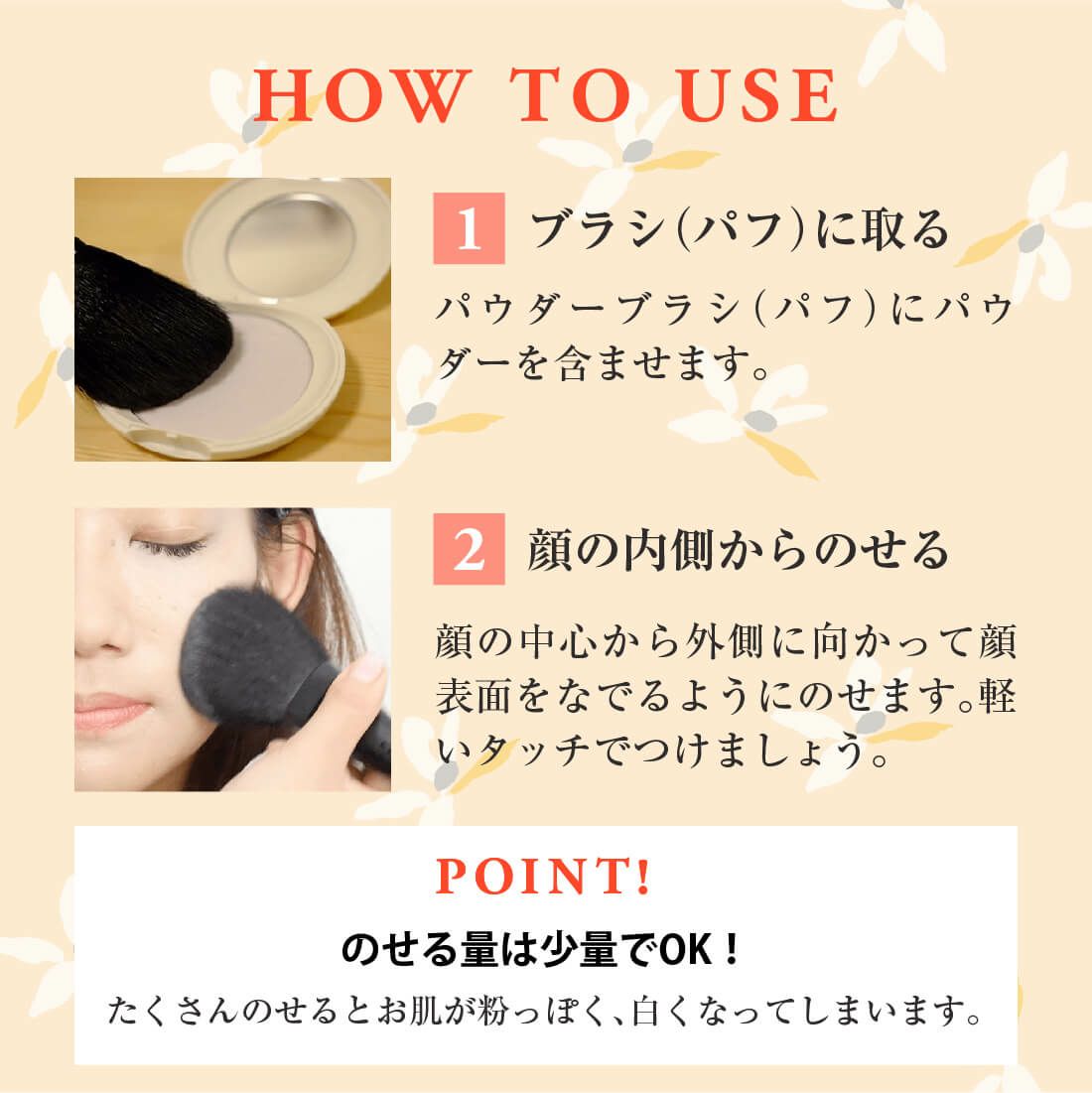 HOW TO USE

1 ブラシ(パフ)に取る

パウダーブラシ(パフ)にパウダーを含ませます。

2 顔の内側からのせる

顔の中心から外側に向かって顔表面をなでるようにのせます。軽いタッチでつけましょう。

POINT!

のせる量は少量でOK!

たくさんのせるとお肌が粉っぽく、白くなってしまいます。