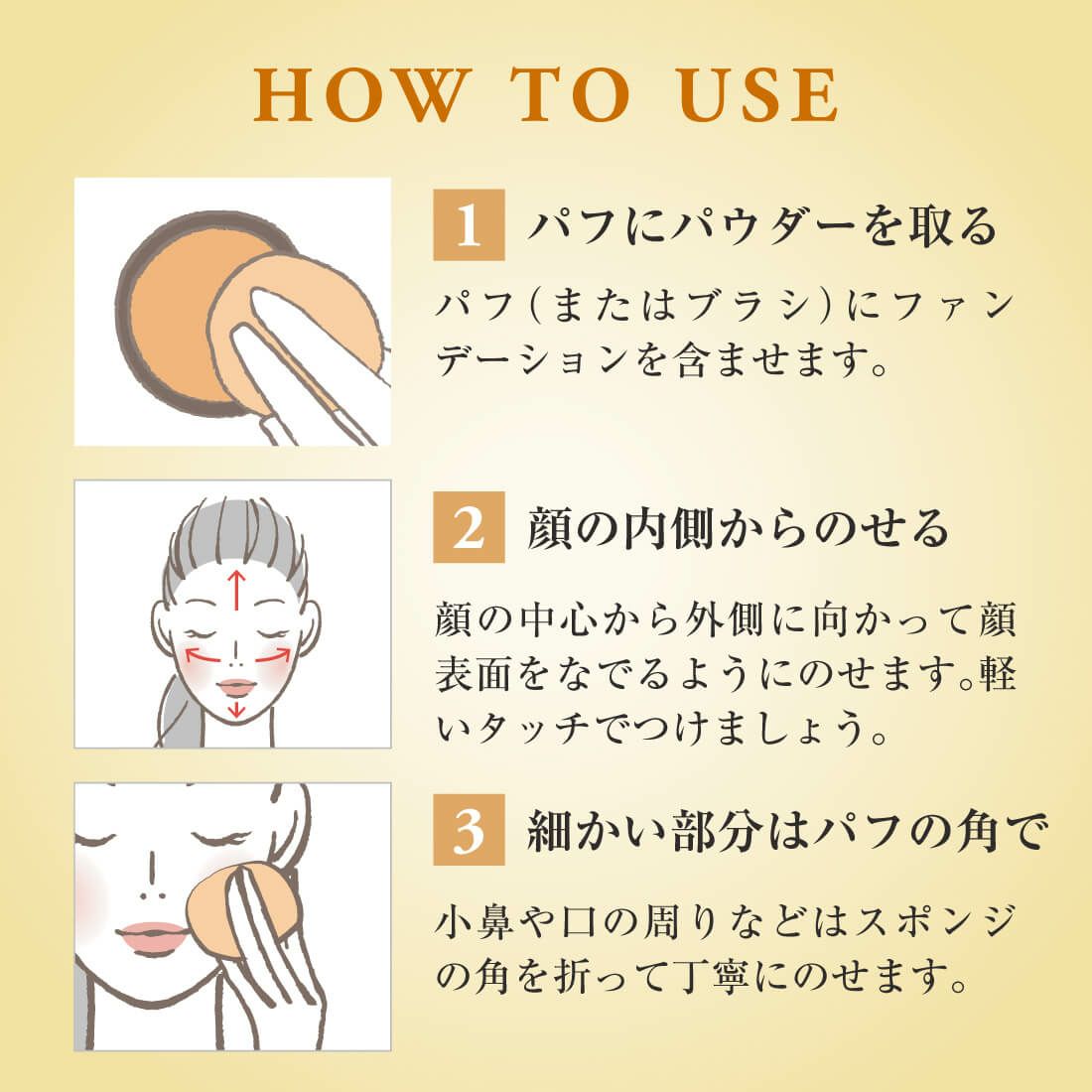 HOW TO USE

1 パフにパウダーを取る

パフ(またはブラシ)にファンデーションを含ませます。

2 顔の内側からのせる

顔の中心から外側に向かって顔表面をなでるようにのせます。軽いタッチでつけましょう。

3 細かい部分はパフの角で

小鼻や口の周りなどはスポンジの角を折って丁寧にのせます。