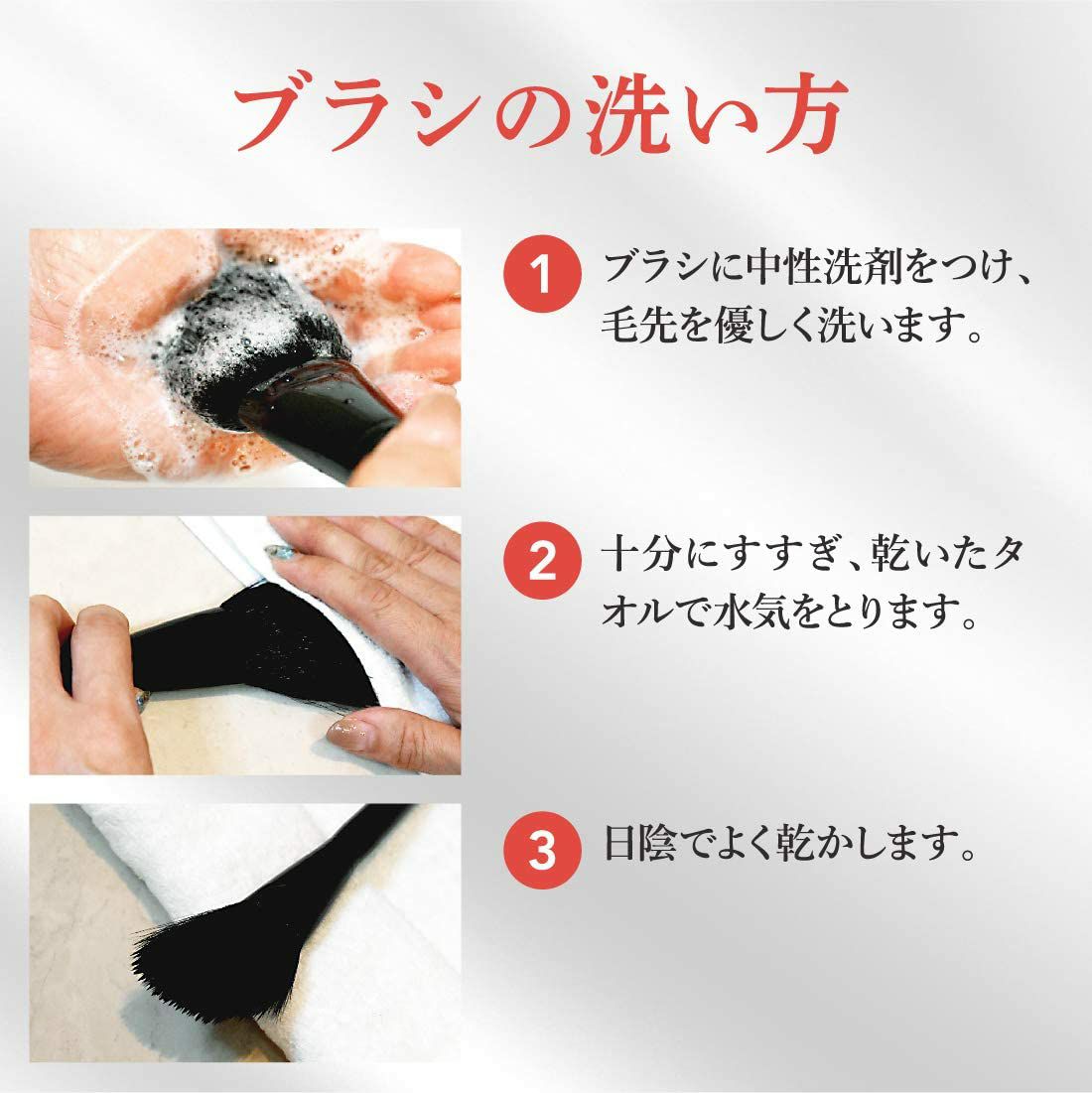 ブラシの洗い方

1 ブラシに中性洗剤をつけ、毛先を優しく洗います。

2 十分にすすぎ、乾いたタオルで水気をとります。

3 日陰でよく乾かします。