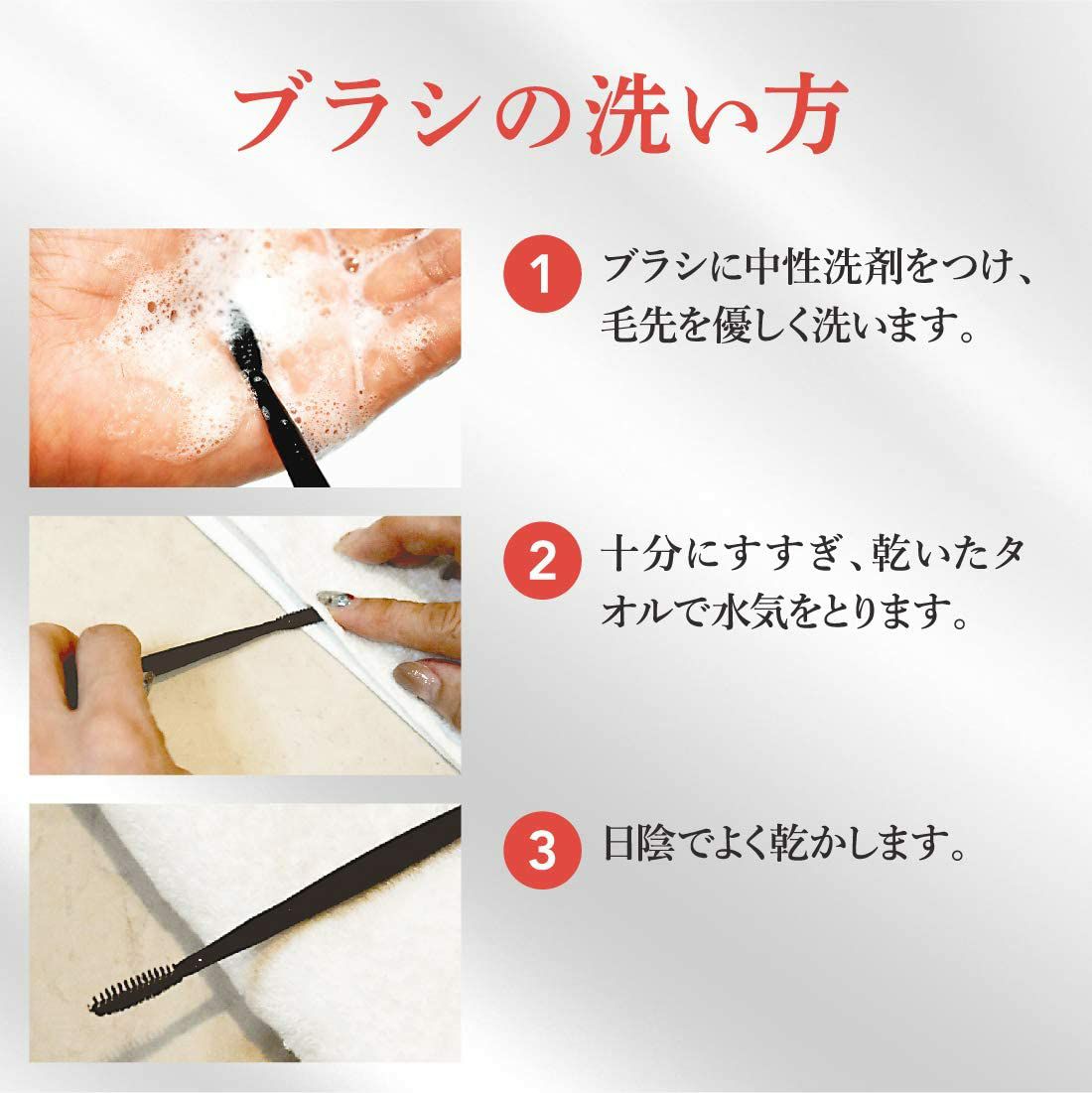 ブラシの洗い方

1 ブラシに中性洗剤をつけ、毛先を優しく洗います。

2 十分にすすぎ、乾いたタオルで水気をとります。

3 日陰でよく乾かします。