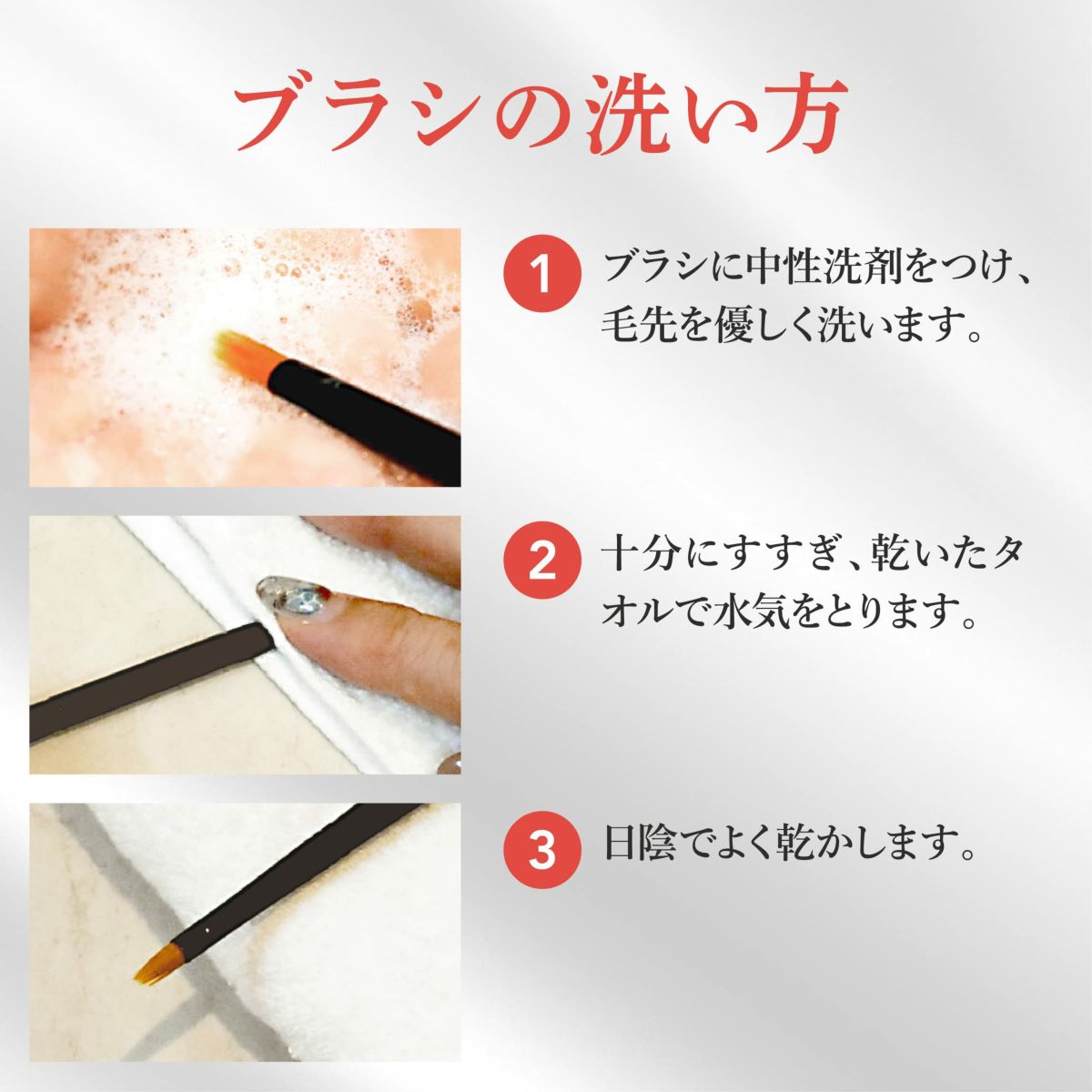 ブラシの洗い方

1 ブラシに中性洗剤をつけ、毛先を優しく洗います。

2 十分にすすぎ、乾いたタオルで水気をとります。

3 日陰でよく乾かします。