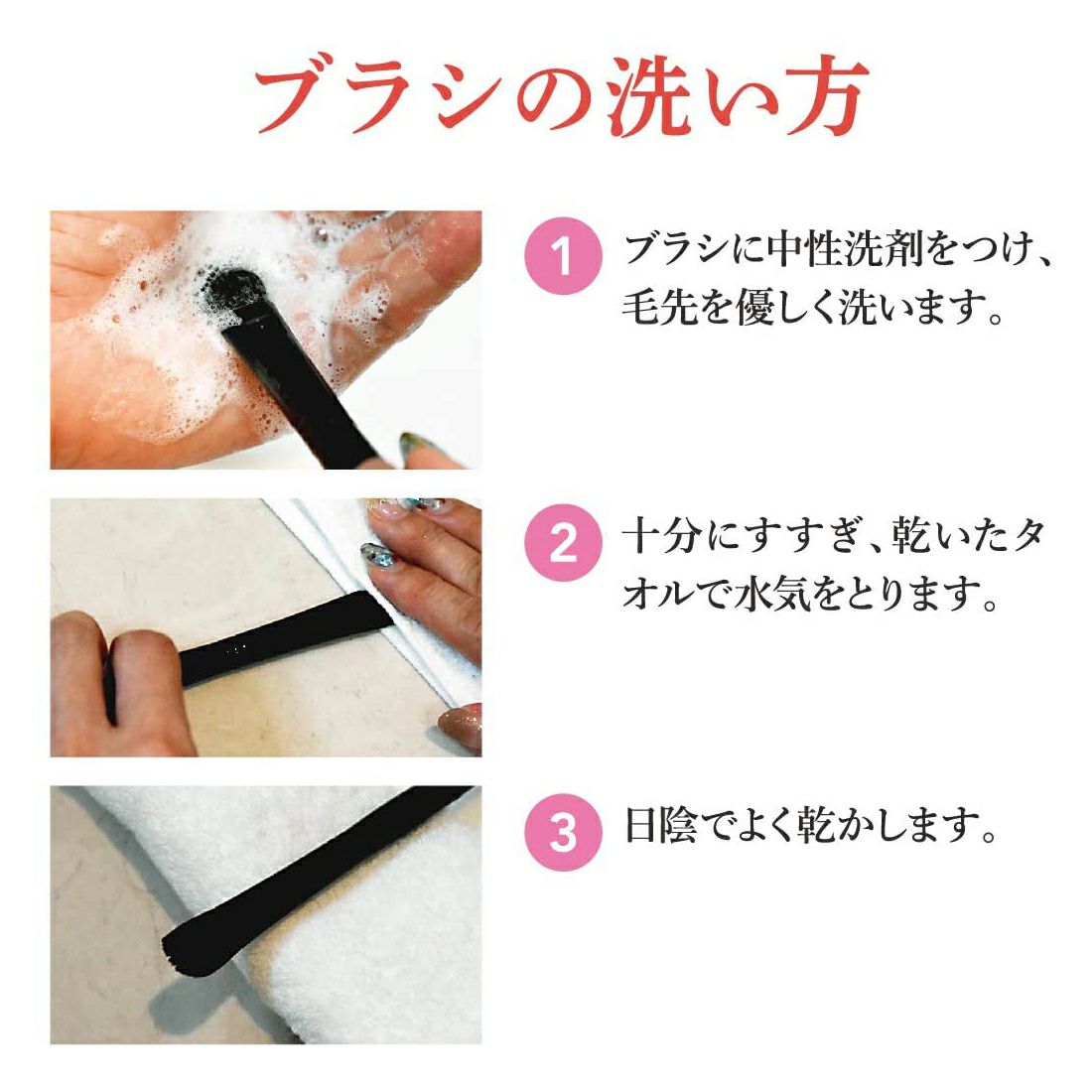 ブラシの洗い方

1 ブラシに中性洗剤をつけ、毛先を優しく洗います。

2 十分にすすぎ、乾いたタオルで水気をとります。

3 日陰でよく乾かします。