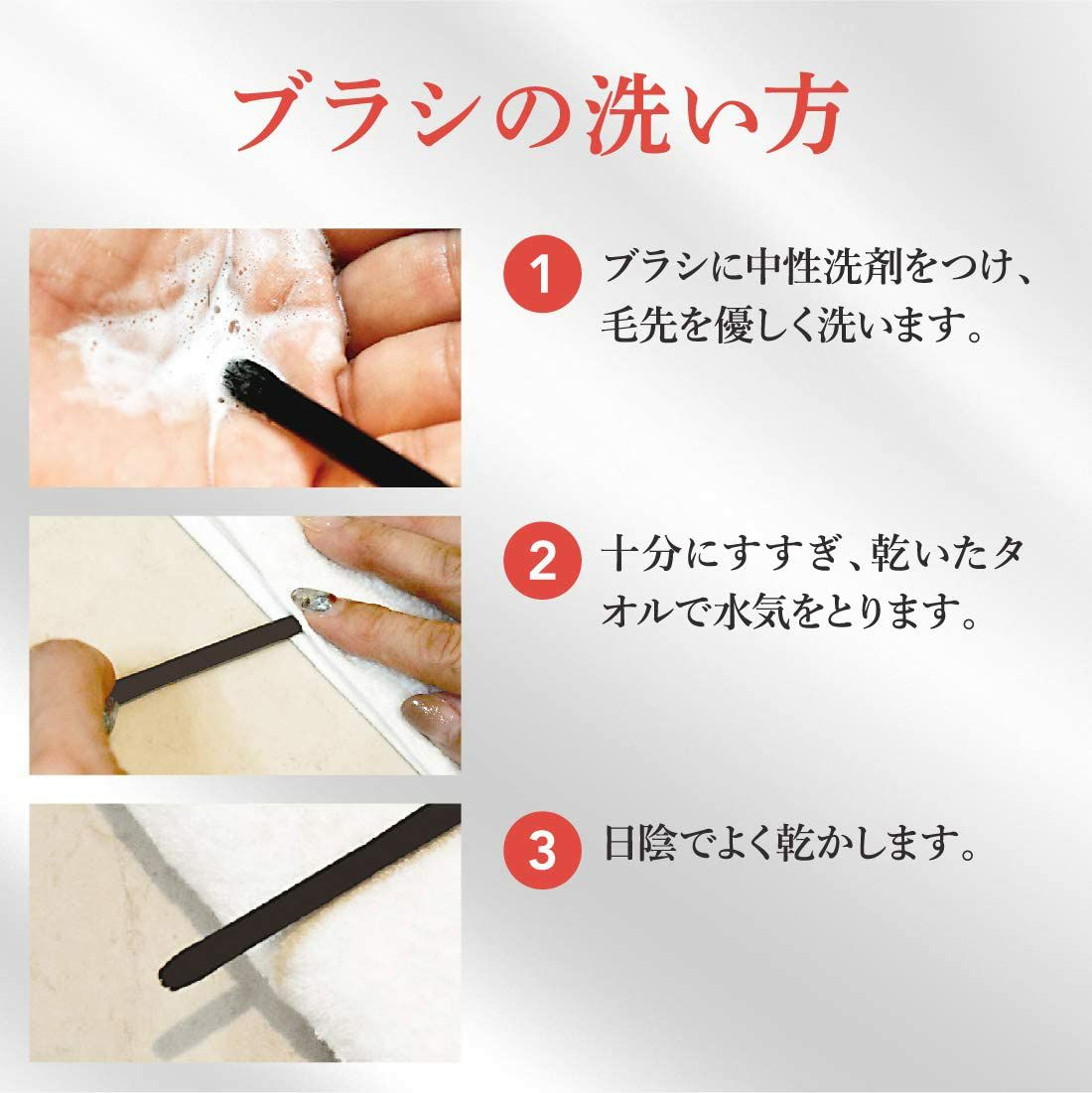 ブラシの洗い方

1 ブラシに中性洗剤をつけ、毛先を優しく洗います。

2 十分にすすぎ、乾いたタオルで水気をとります。

3 日陰でよく乾かします。