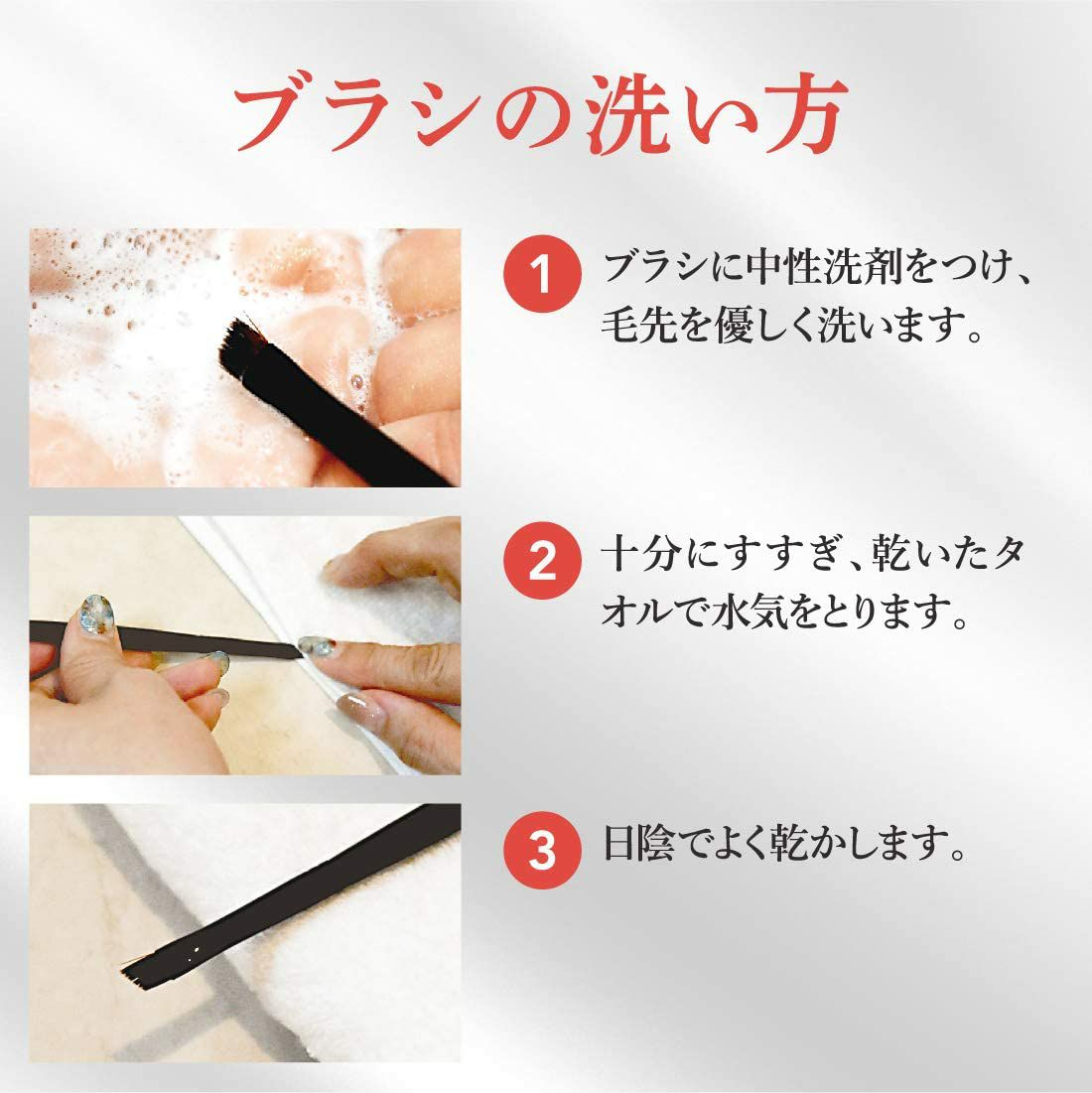 ブラシの洗い方

1 ブラシに中性洗剤をつけ、毛先を優しく洗います。

2 十分にすすぎ、乾いたタオルで水気をとります。

3 日陰でよく乾かします。