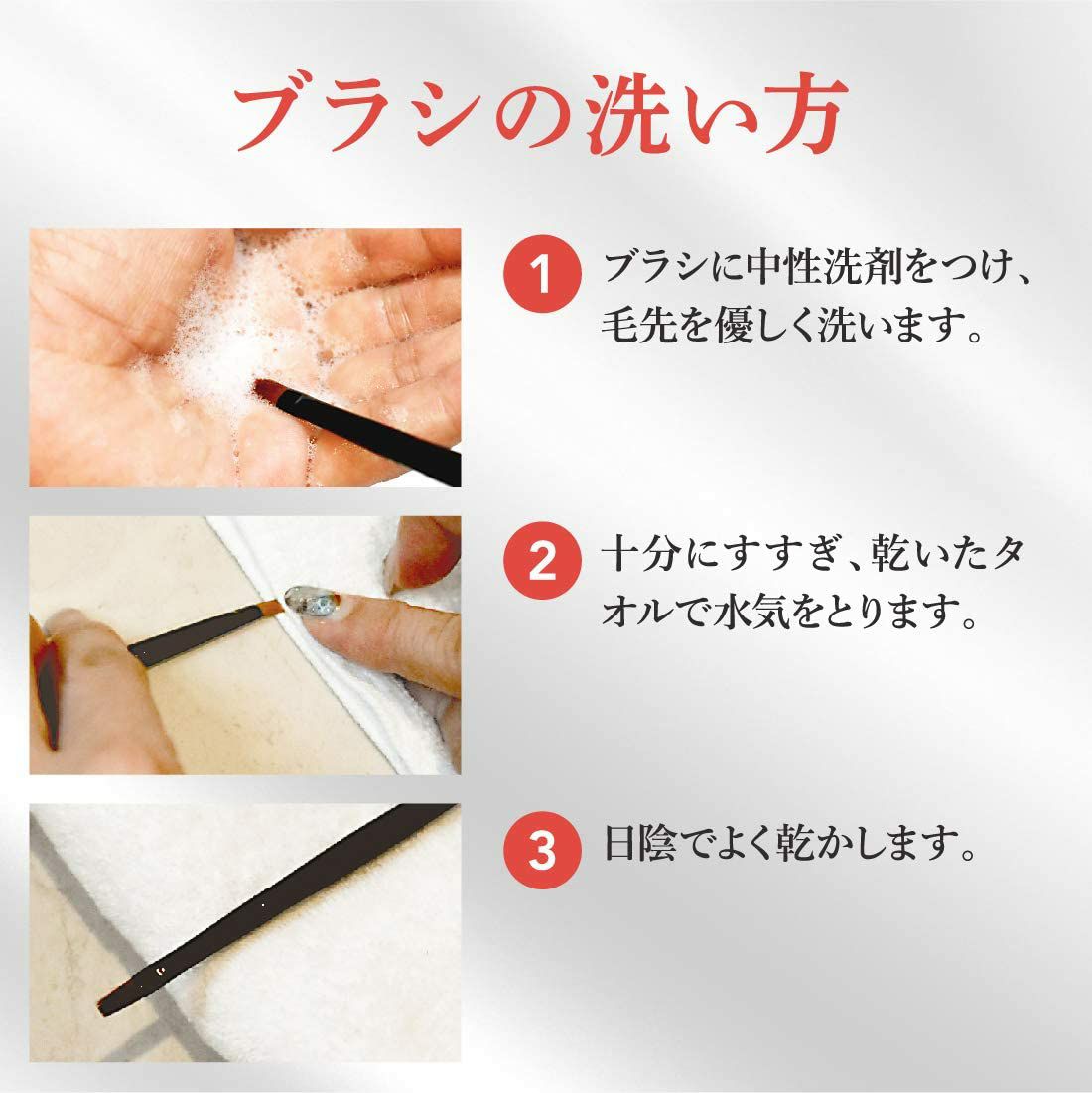 ブラシの洗い方

1 ブラシに中性洗剤をつけ、毛先を優しく洗います。

2 十分にすすぎ、乾いたタオルで水気をとります。

3 日陰でよく乾かします。