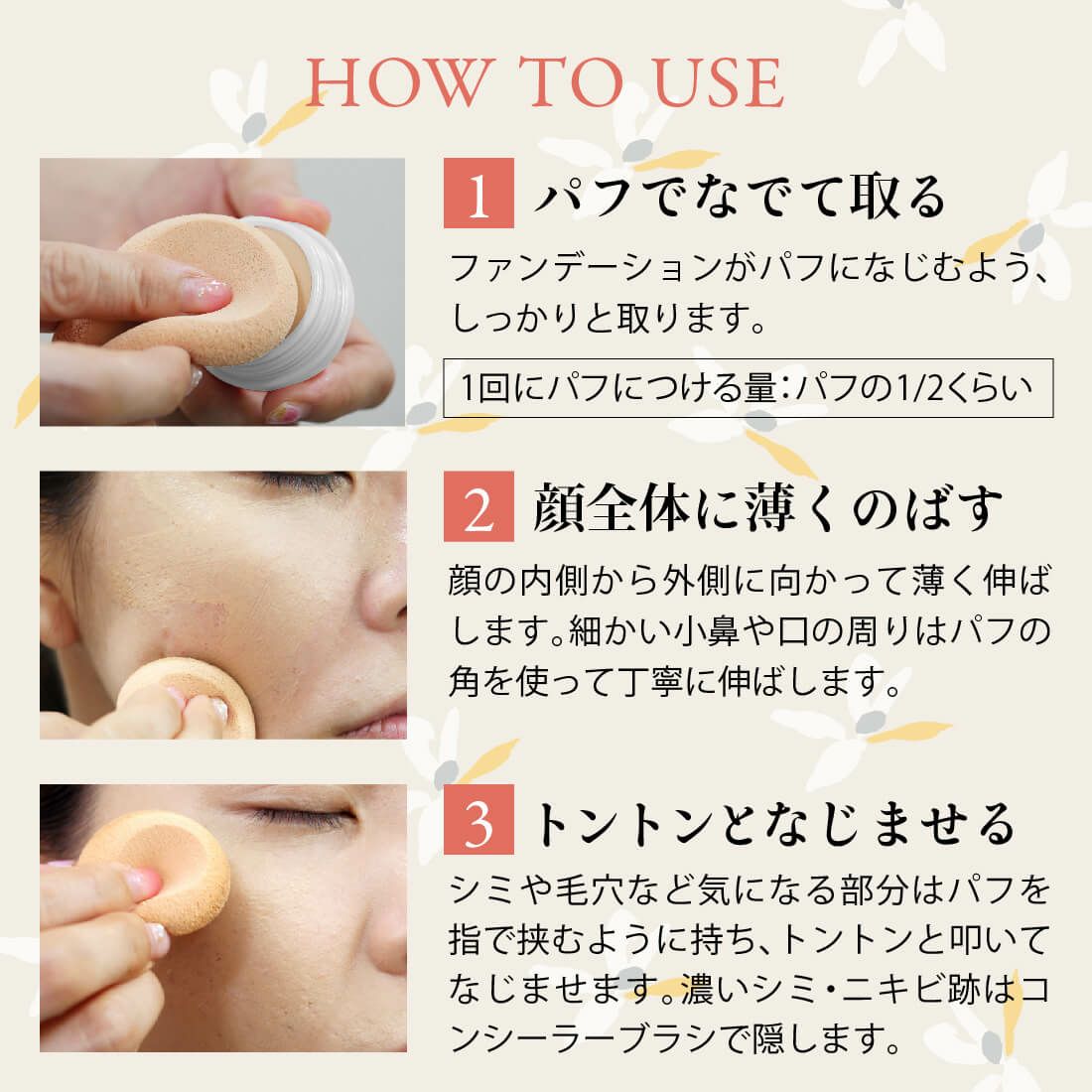 HOW TO USE

1 パフでなでて取る

ファンデーションがパフになじむよう、しっかりと取ります。

1回にパフにつける量：パフの1/2くらい

2 顔全体に薄くのばす

顔の内側から外側に向かって薄く伸ばします。細かい小鼻や口の周りはパフの角を使って丁寧に伸ばします。

3 トントンとなじませる

シミや毛穴など気になる部分はパフを指で挟むように持ち、トントンと叩いてなじませます。濃いシミ・ニキビ跡はコンシーラーブラシで隠します。