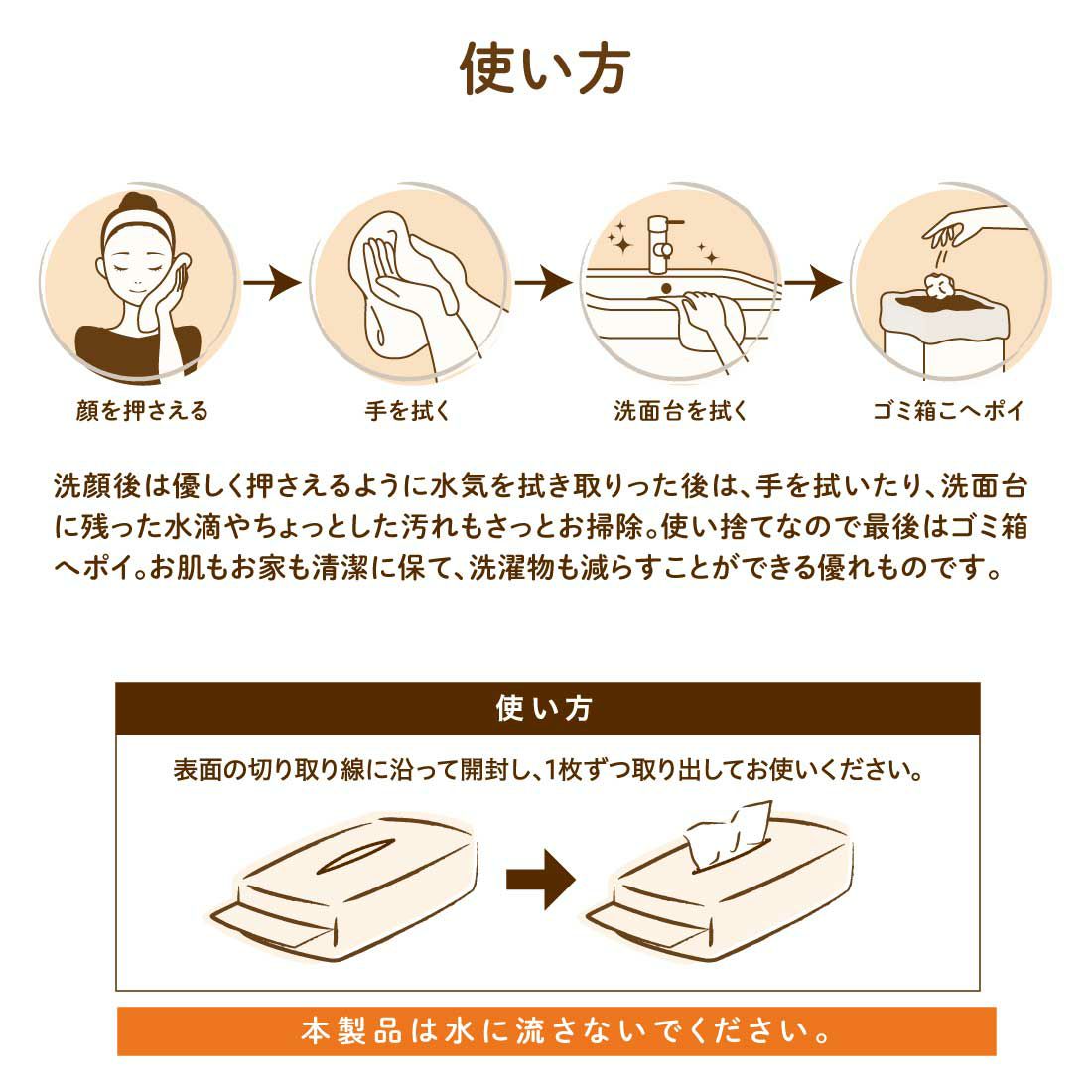 使い方

顔を押さえる

手を拭く

洗面台を拭く

ゴミ箱こへポイ

洗顔後は優しく押さえるように水気を拭き取りった後は、手を拭いたり、洗面台に残った水滴やちょっとした汚れもさっとお掃除。使い捨てなので最後はゴミ箱へポイ。お肌もお家も清潔に保て、洗濯物も減らすことができる優れものです。

使い方

表面の切り取り線に沿って開封し、1枚ずつ取り出してお使いください。

本製品は水に流さないでください。