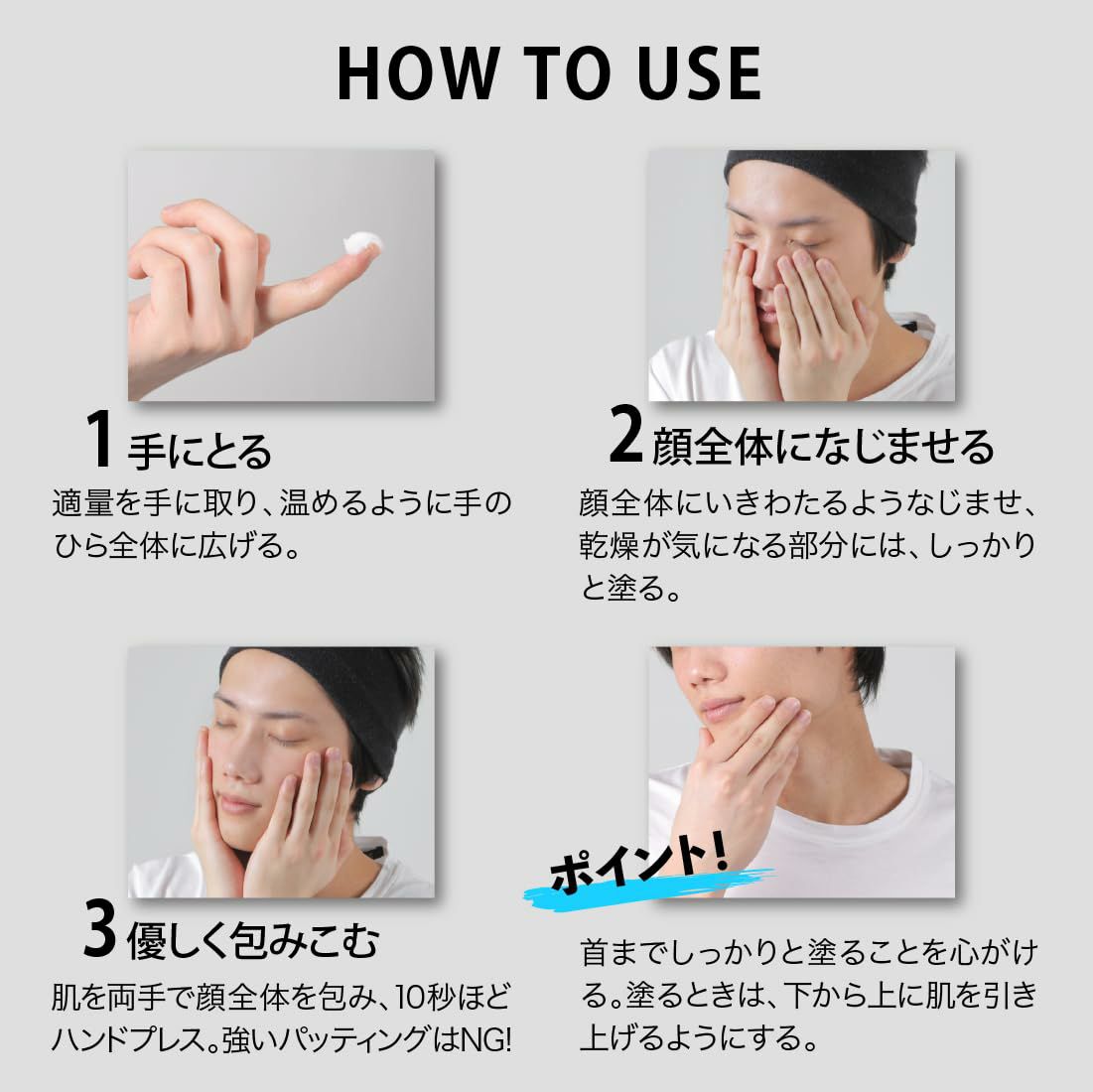 HOW TO USE

1 手にとる

適量を手に取り、温めるように手のひら全体に広げる。

2 顔全体になじませる

顔全体にいきわたるようなじませ、乾燥が気になる部分には、しっかりと塗る。

3 優しく包みこむ

肌を両手で顔全体を包み、10秒ほどハンドプレス。強いパッティングはNG!

ポイント!

首までしっかりと塗ることを心がける。塗るときは、下から上に肌を引き上げるようにする。